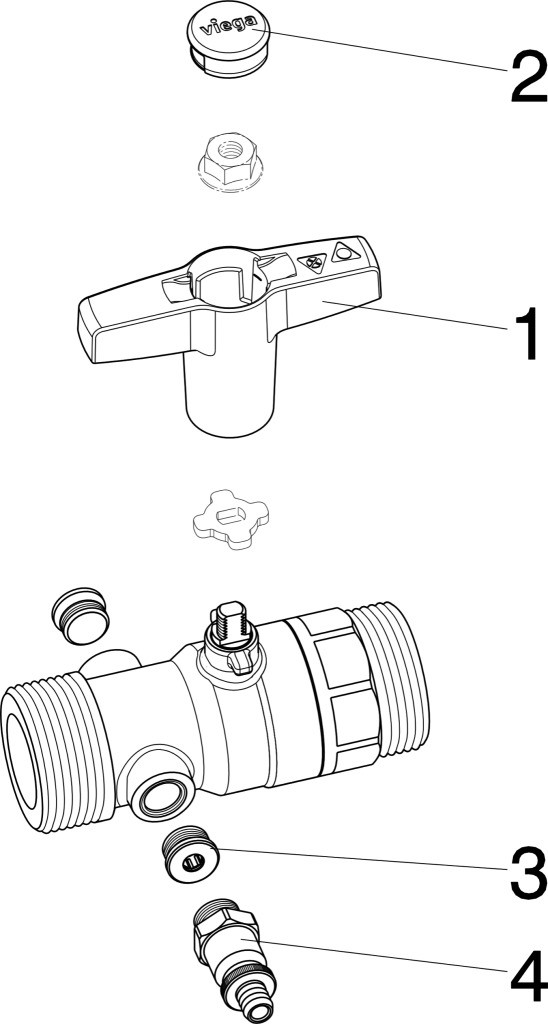 viega
2
1
3
4