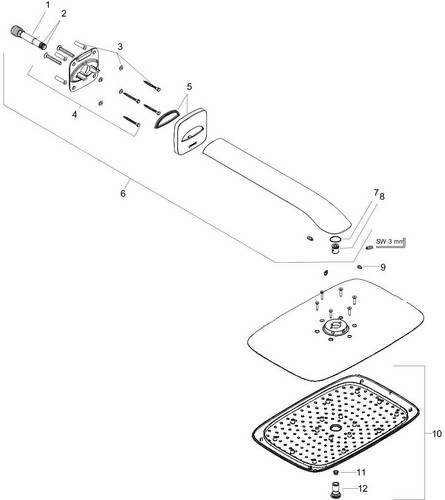 1
2
3
4
5
6
7
8
SW 3 mm
9
10
11
12