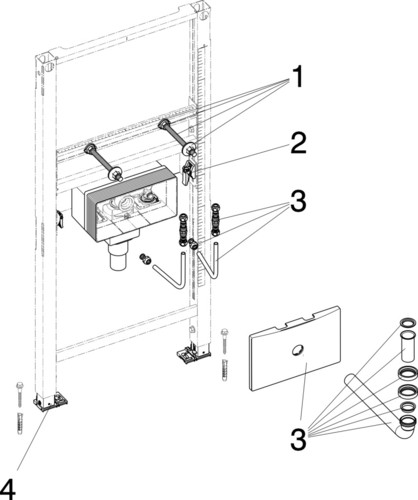 1
2
3
3
4