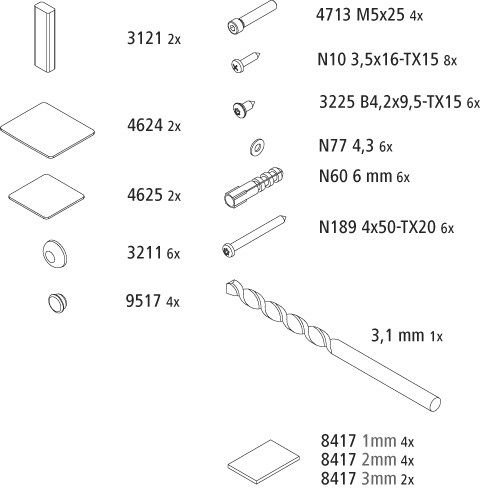 3121 2x

4624 2x

4625 2x

3211 6x

9517 4x

4713 M5x25 4x

N10 3,5x16-TX15 8x

3225 B4,2x9,5-TX15 6x

N77 4,3 6x

N60 6 mm 6x

N189 4x50-TX20 6x

3,1 mm 1x

8417 1mm 4x
8417 2mm 4x
8417 3mm 2x