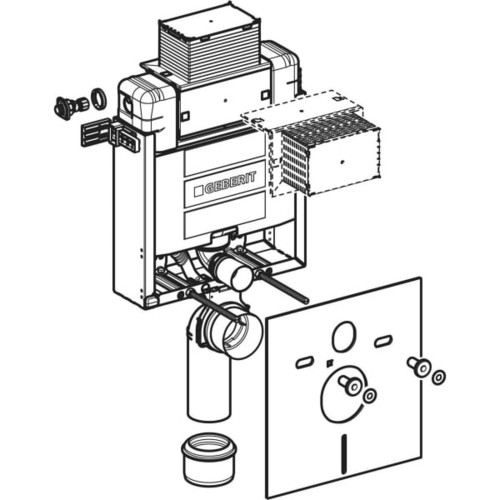 GEBERIT