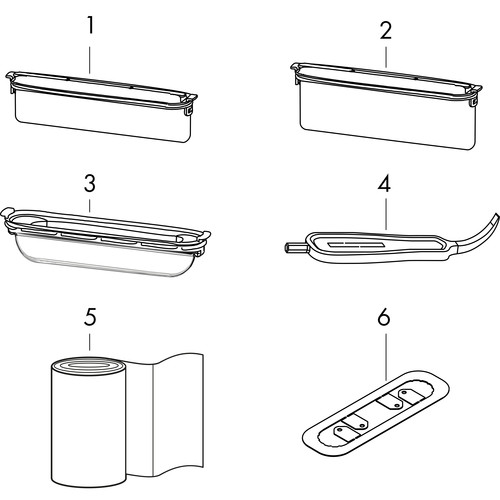 1
2
3
4
5
6