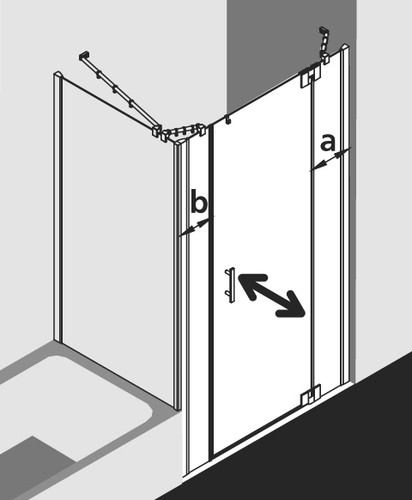 a
b