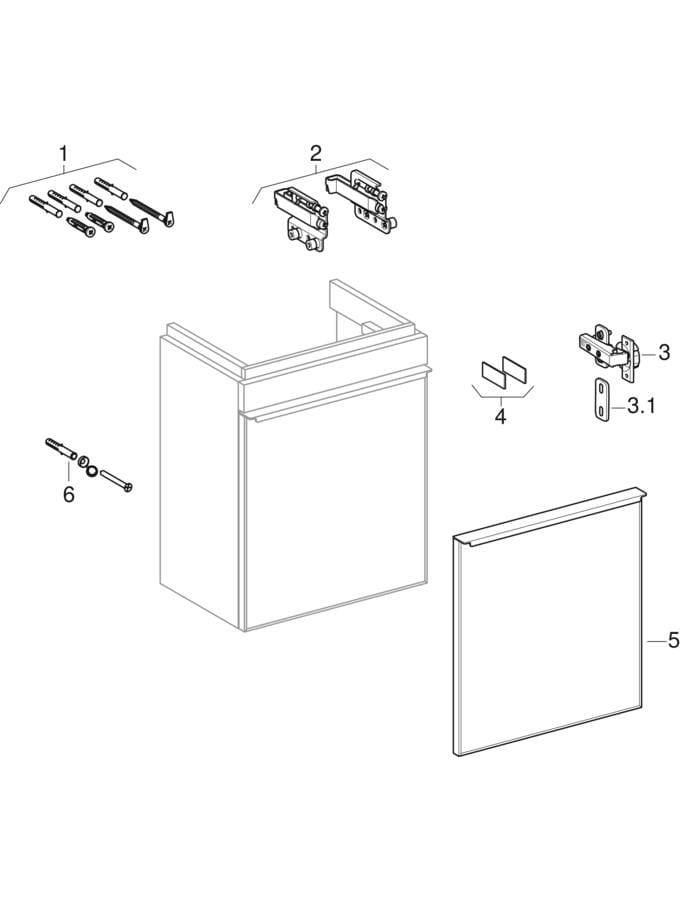 1

2

3

3.1

4

6

5