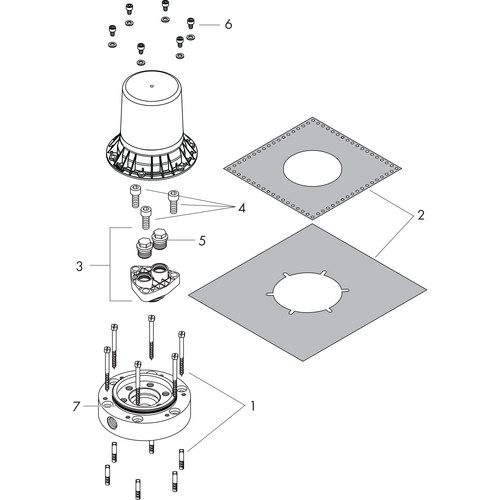 6
4
2
5
3
7
1