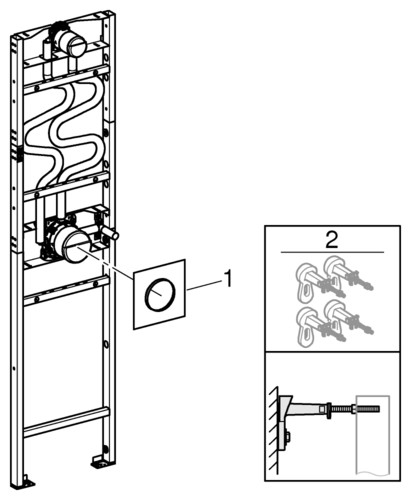 1

2