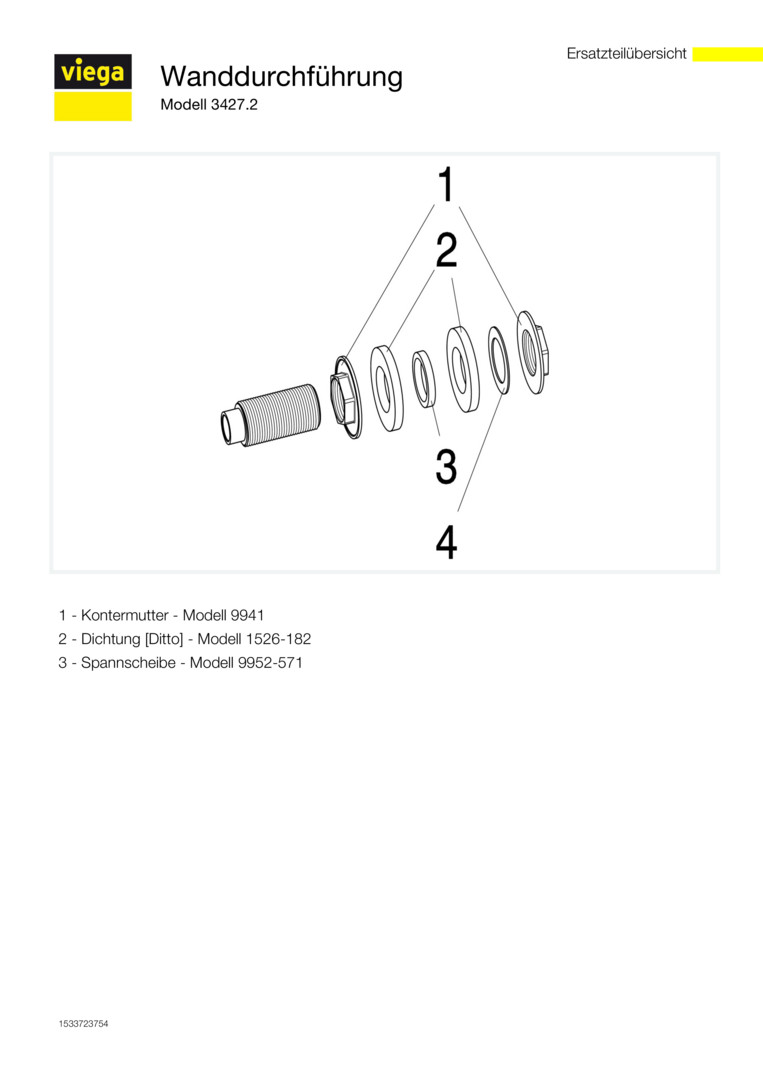 viega

Ersatzteilübersicht

Wanddurchführung
Modell 3427.2

1
2
3
4

1 - Kontermutter - Modell 9941
2 - Dichtung [Ditto] - Modell 1526-182
3 - Spannscheibe - Modell 9952-571

1533723754