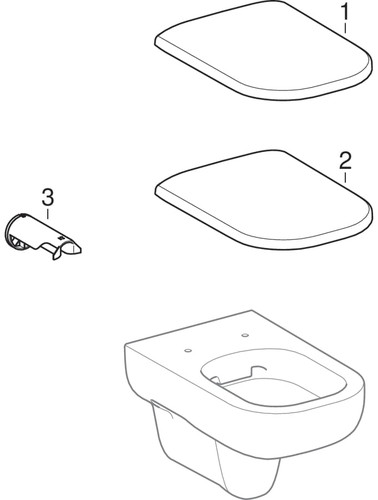 1

2

3