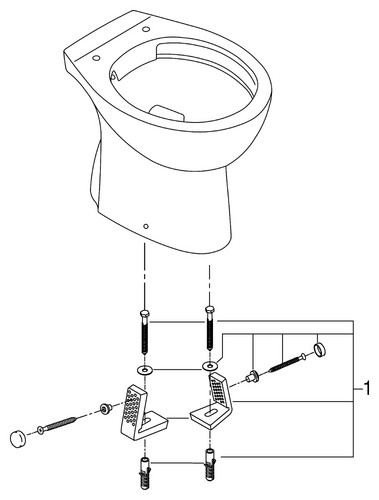 1