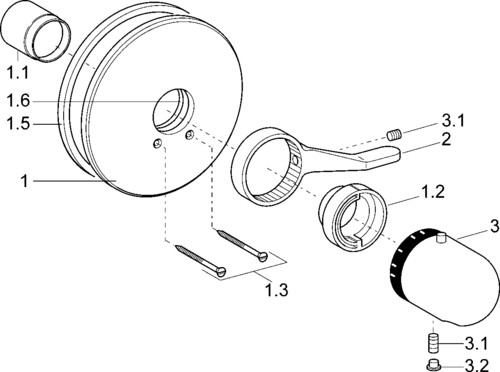 1.1
1.6
1.5
1
3.1
2
1.2
3
1.3
3.1
3.2