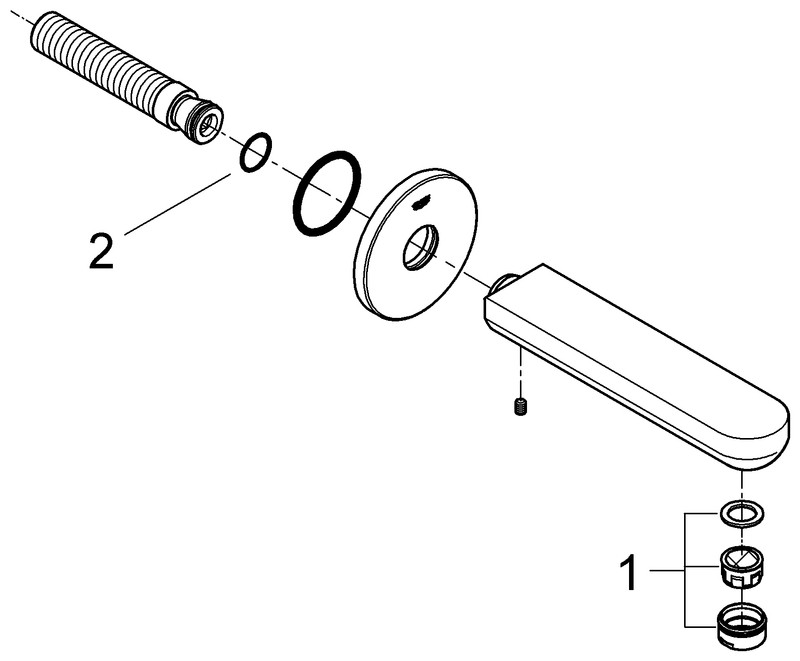 2

1