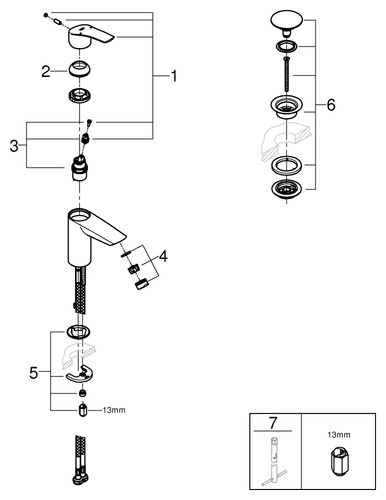 2
1
3
4
5
13mm
6
7
13mm