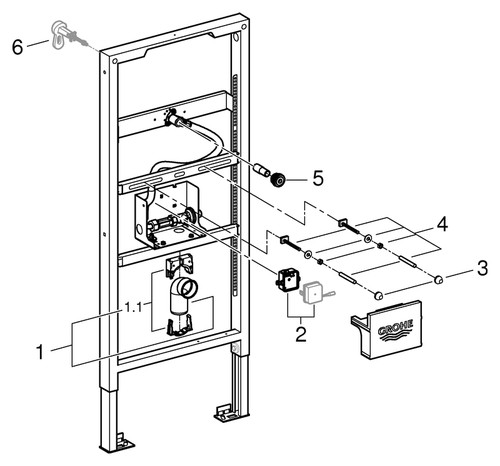 6

5

4

3

1.1

2

1

GROHE