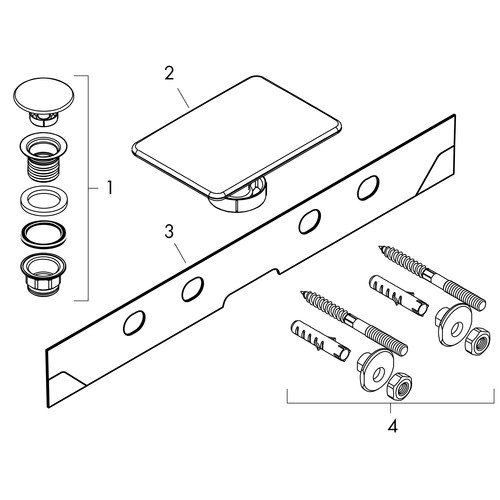 2
1
3
4