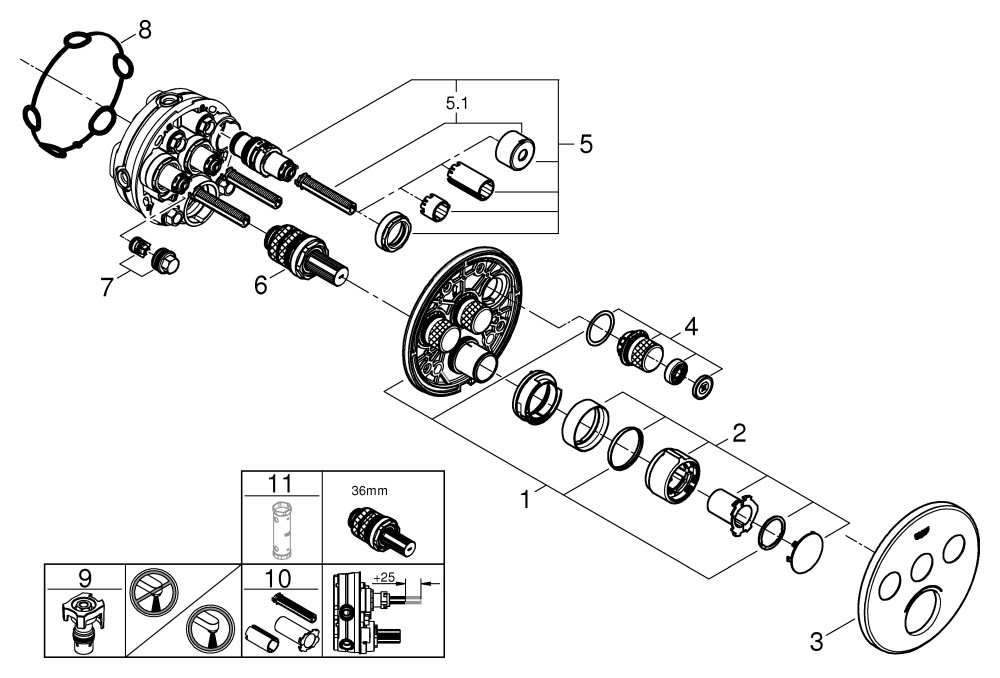 8
5.1
5
7
6
4
2
1
3
11
36mm
9
10
+25