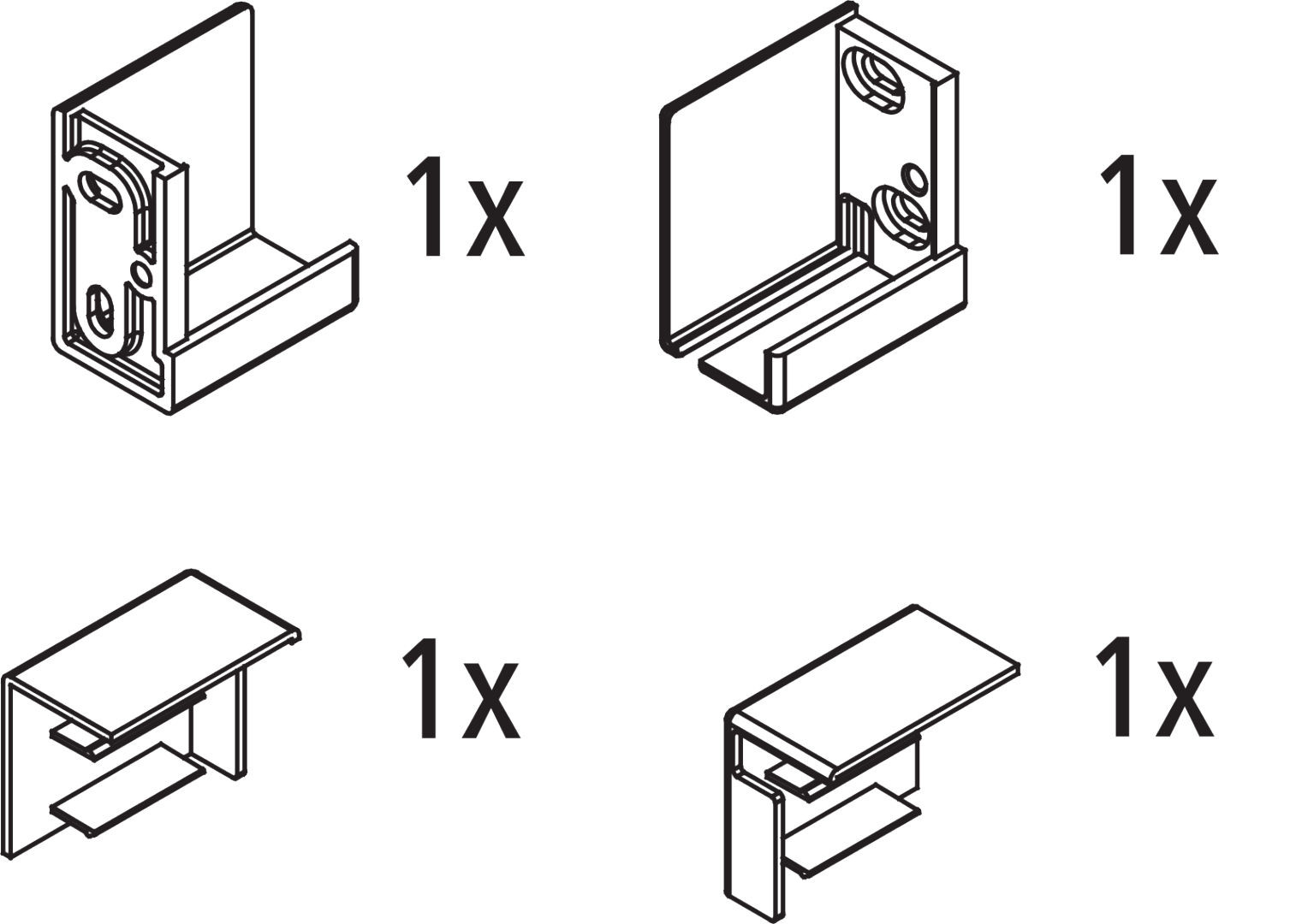 1x

1x

1x

1x