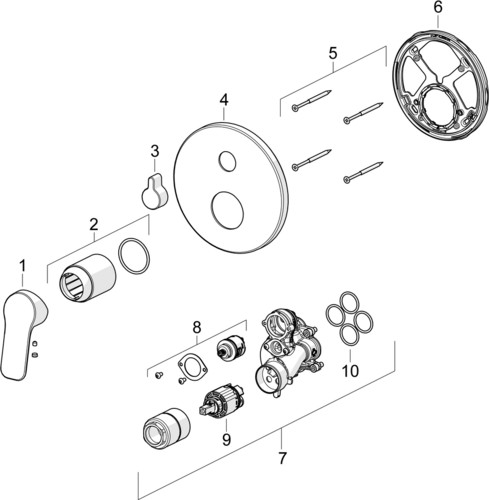 6
5
4
3
2
1
8
10
9
7