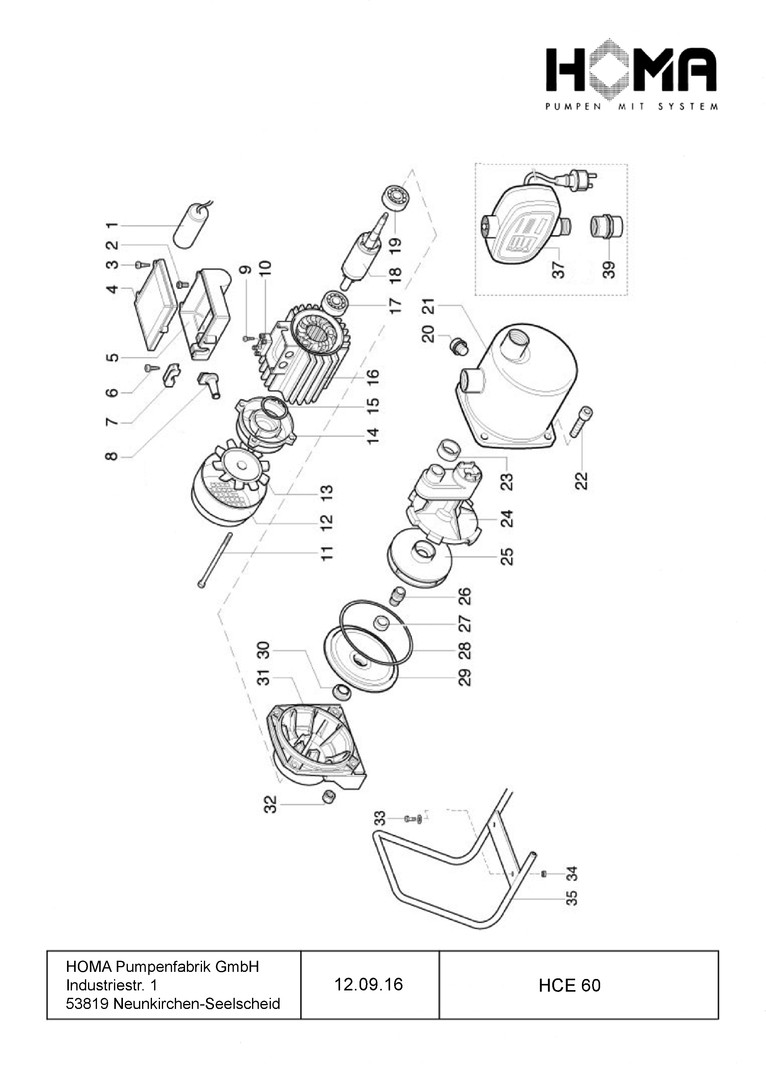 HOMA
PUMPEN MIT SYSTEM

1
2
3
4
5
6
7
8
9
10
11
12
13
14
15
16
17
18
19
20
21
22
23
24
25
26
27
28
29
30
31
32
33
34
35
37
39

| HOMA Pumpenfabrik GmbH Industriestr. 1 53819 Neunkirchen-Seelscheid | 12.09.16 | HCE 60 |
|---|---|---|