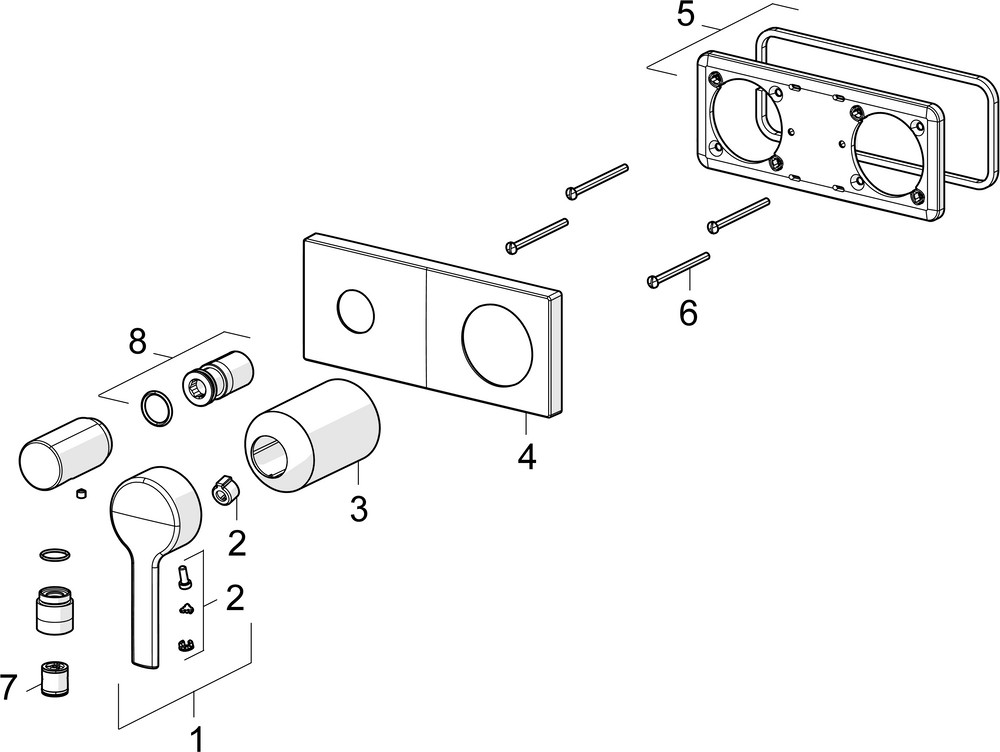 5
6
4
8
3
2
2
7
1