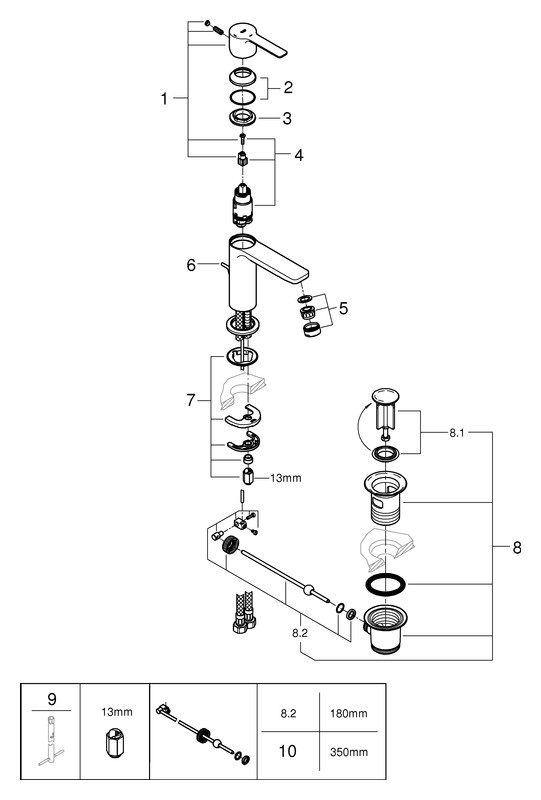 1
2
3
4
6
5
7
13mm
8.1
8
8.2

| 9 | 13mm | | 8.2 | 180mm |
|---|---|---|---|---|
| | | | 10 | 350mm |