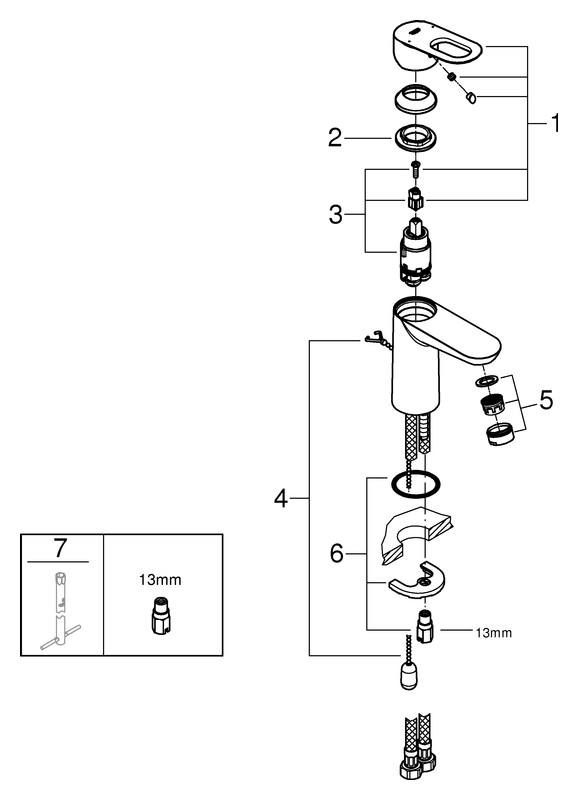 1
2
3
4
5
6
13mm
7
13mm