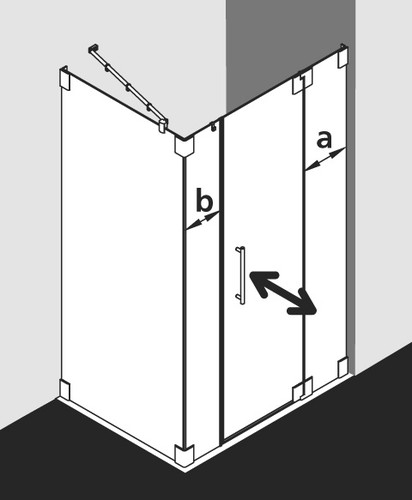 a
b