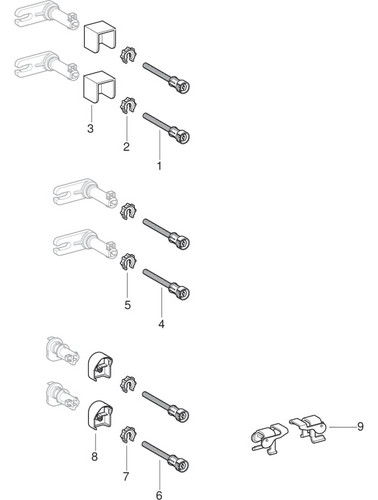 3
2
1
5
4
9
8
7
6