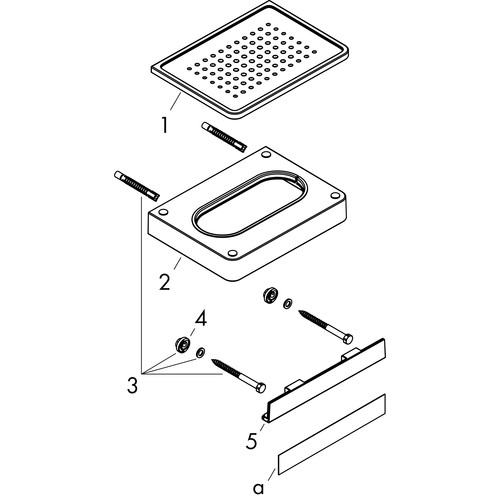 1
2
4
3
5
a