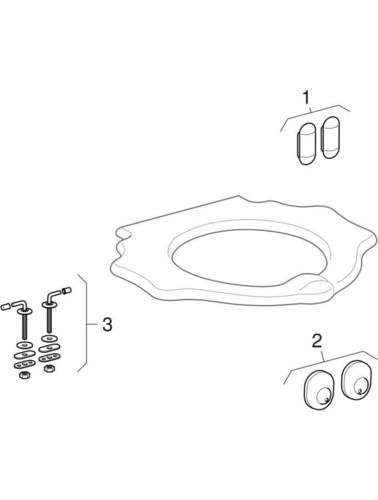 1

3

2