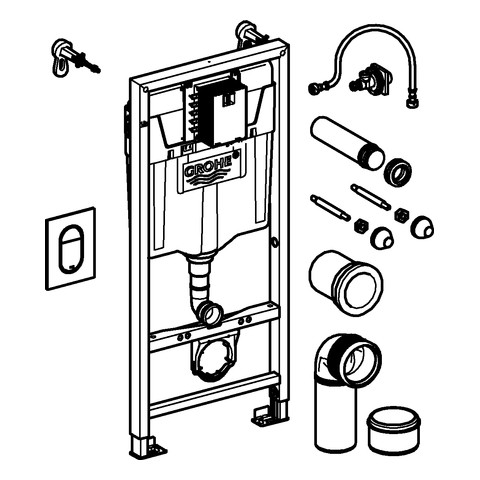 GROHE