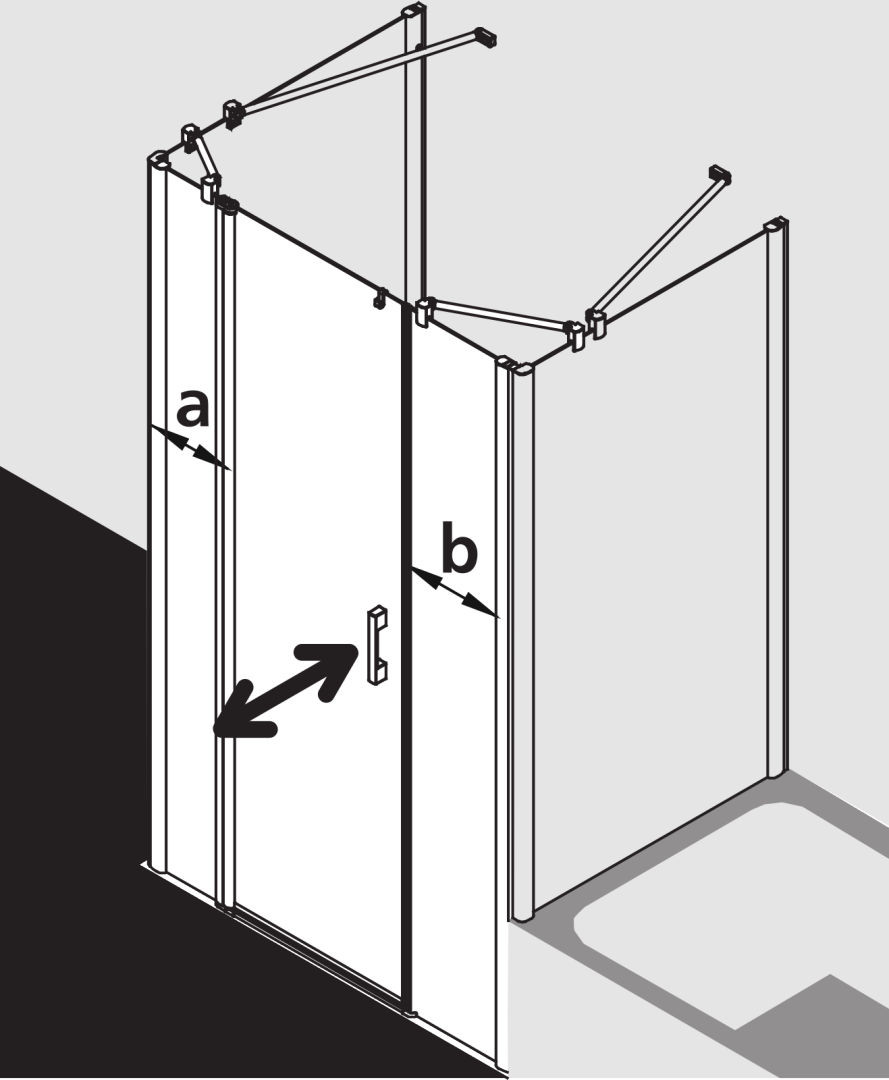 a

b