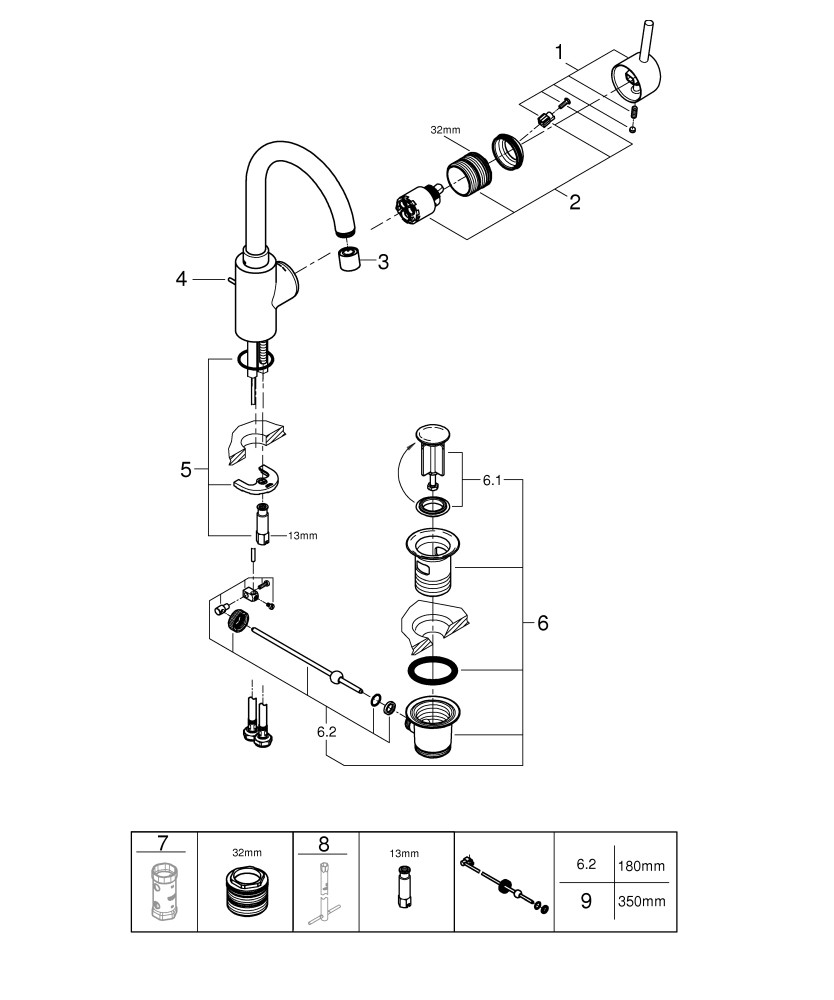 1
32mm
2
3
4
5
13mm
6.1
6
6.2

| 7 | 32mm | 8 | 13mm | | 6.2 | 180mm |
|---|---|---|---|---|---|---|
| | | | | | 9 | 350mm |