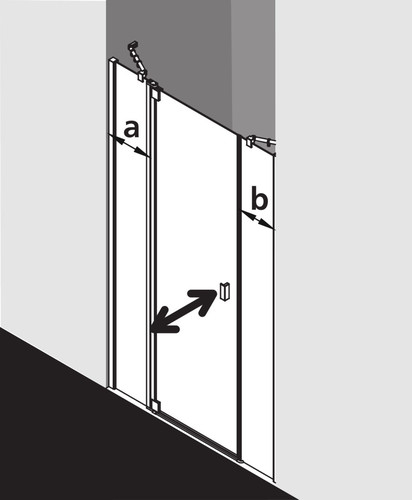 a
b