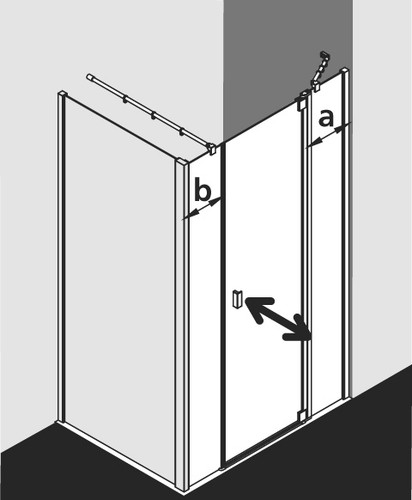 a

b