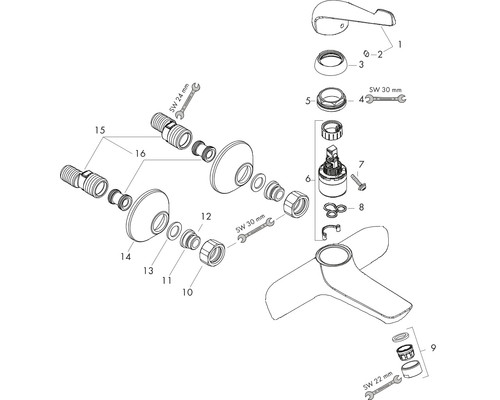 1
2
3
SW 30 mm
5
4
SW 24 mm
15
16
6
7
8
12
SW 30 mm
14
13
11
10
9
SW 22 mm