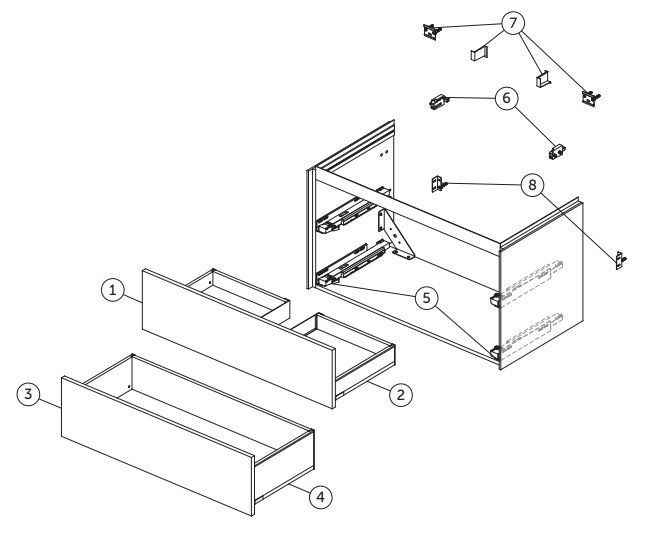 7
6
8
1
5
2
3
4