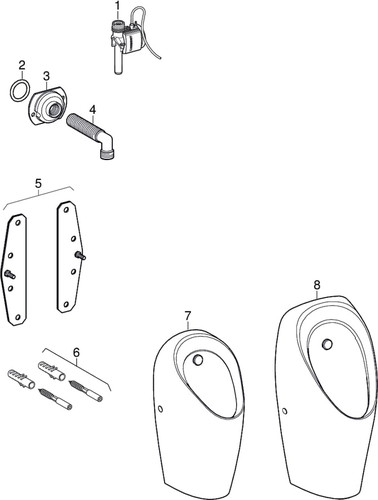 1
2
3
4
5
6
7
8