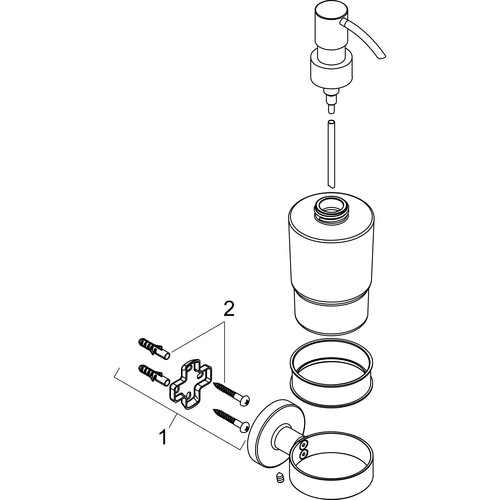 2
1