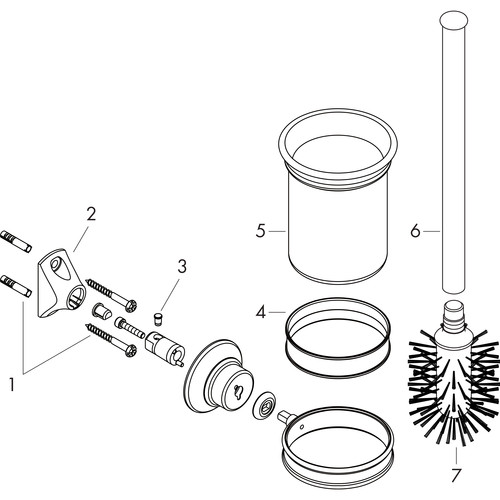 2
3
5
6
4
1
7