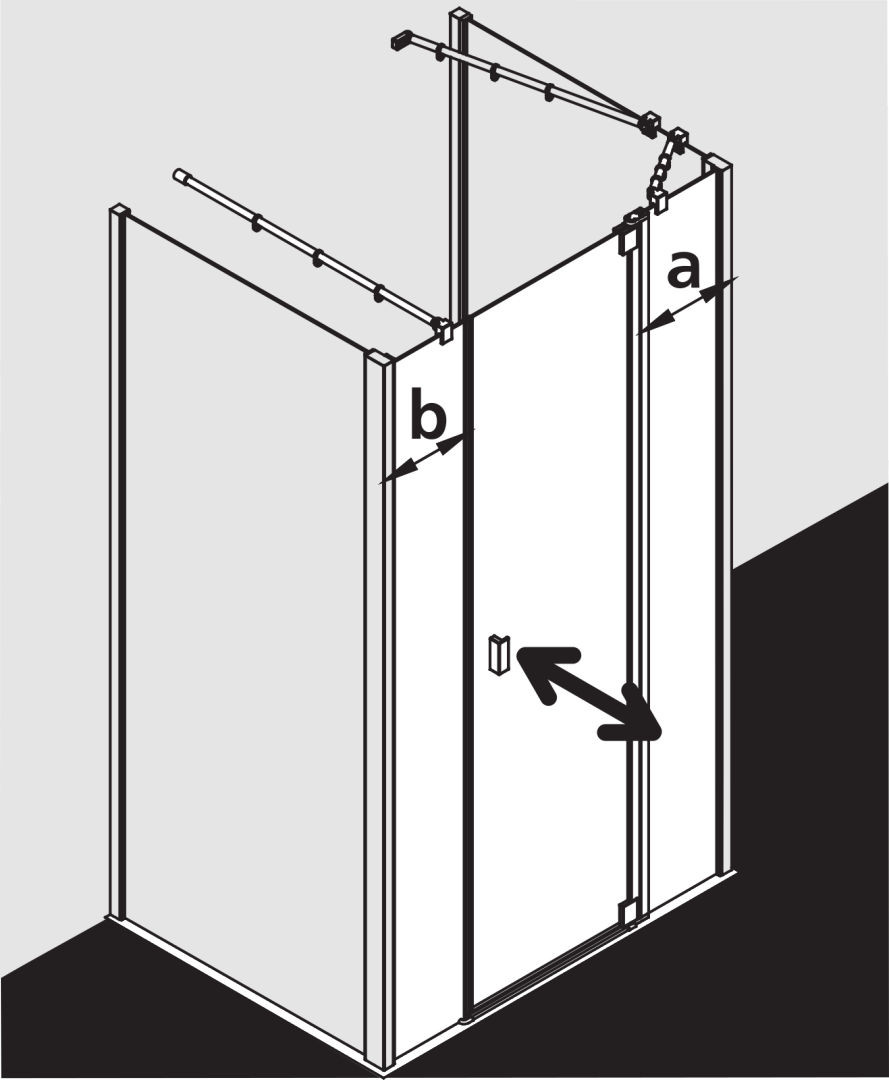 a
b