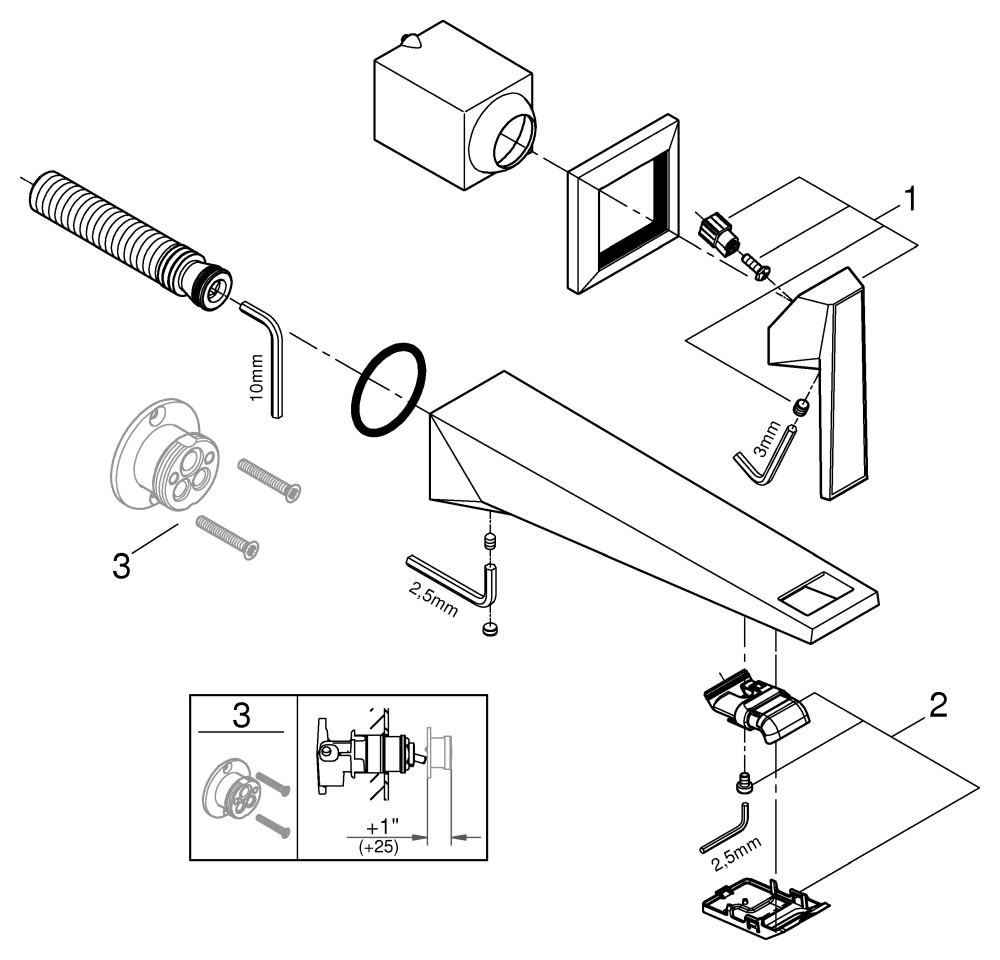 1

10mm

3mm

3

2,5mm

3

+1"
(+25)

2

2,5mm