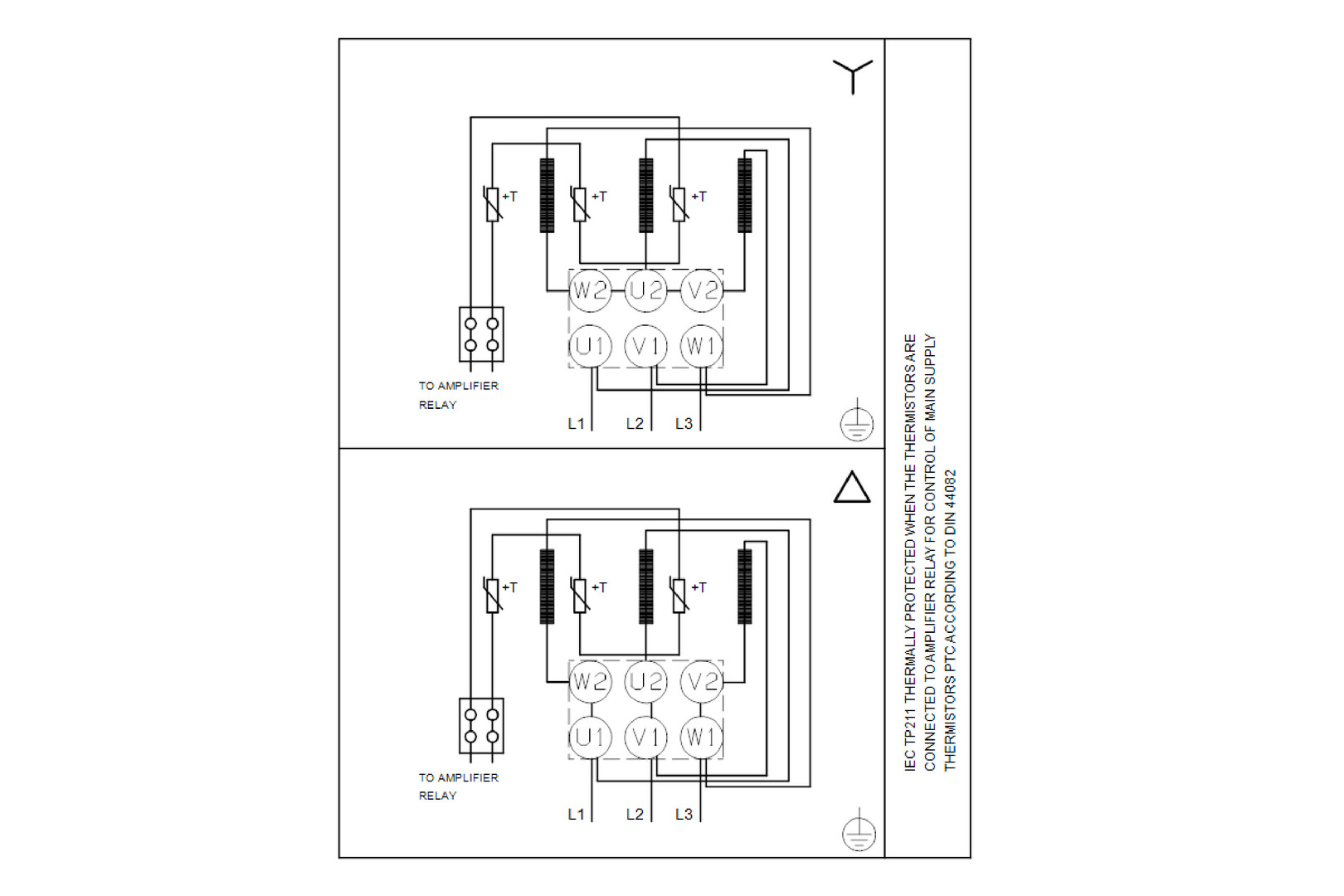 +T
+T
+T
W2
U2
V2
U1
V1
W1
TO AMPLIFIER RELAY
L1
L2
L3

+T
+T
+T
W2
U2
V2
U1
V1
W1
TO AMPLIFIER RELAY
L1
L2
L3

IEC TP211 THERMALLY PROTECTED WHEN THE THERMISTORS ARE CONNECTED TO AMPLIFIER RELAY FOR CONTROL OF MAIN SUPPLY THERMISTORS PTC ACCORDING TO DIN 44082