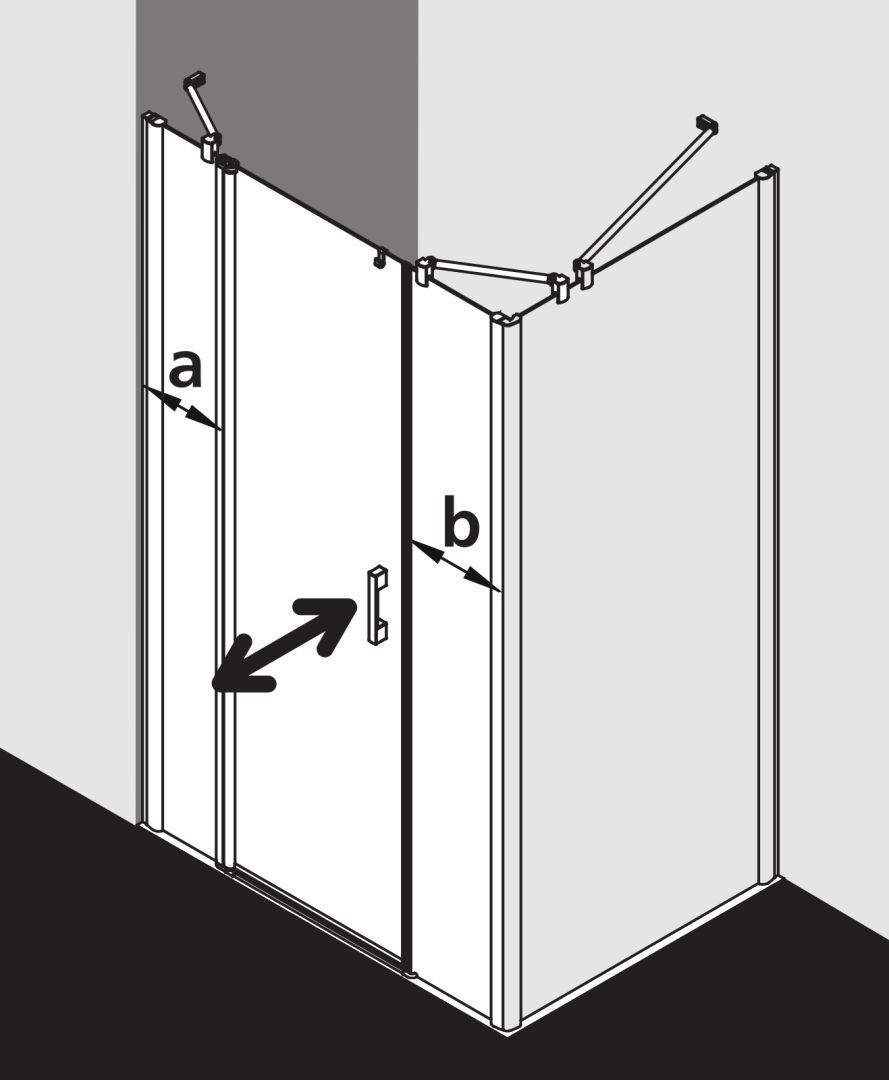 a

b