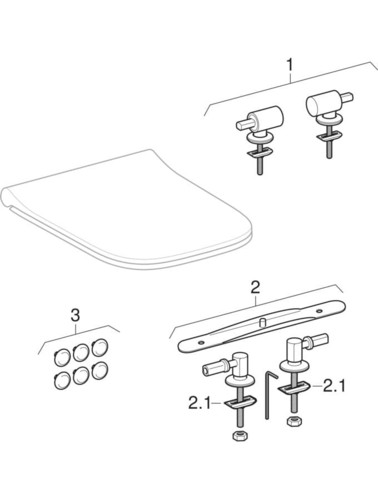 1

2

3

2.1

2.1