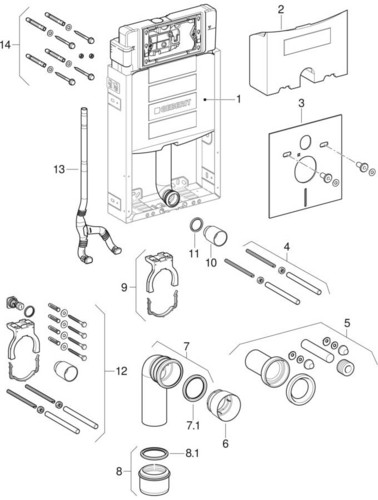 14
2
GEBERIT
1
3
13
11
10
4
9
5
12
7
7.1
6
8.1
8