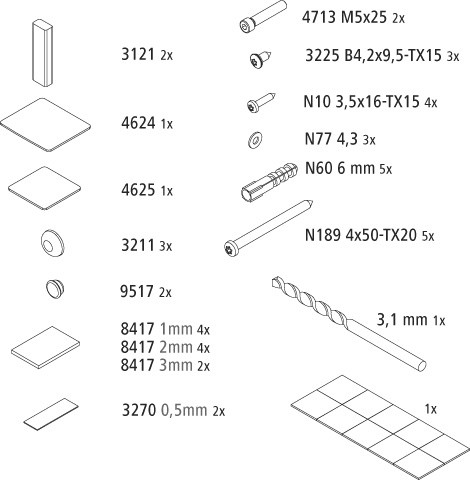 3121 2x

4624 1x

4625 1x

3211 3x

9517 2x

8417 1mm 4x
8417 2mm 4x
8417 3mm 2x

3270 0,5mm 2x

4713 M5x25 2x

3225 B4,2x9,5-TX15 3x

N10 3,5x16-TX15 4x

N77 4,3 3x

N60 6 mm 5x

N189 4x50-TX20 5x

3,1 mm 1x

1x