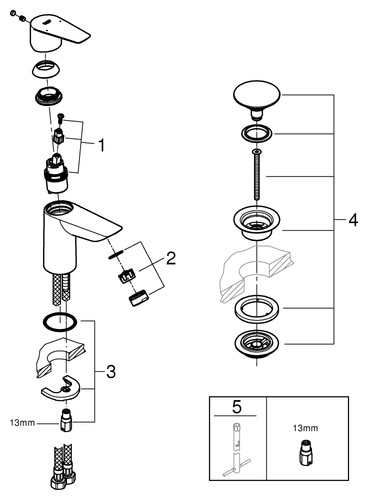 1
2
3
13mm
4
5
13mm