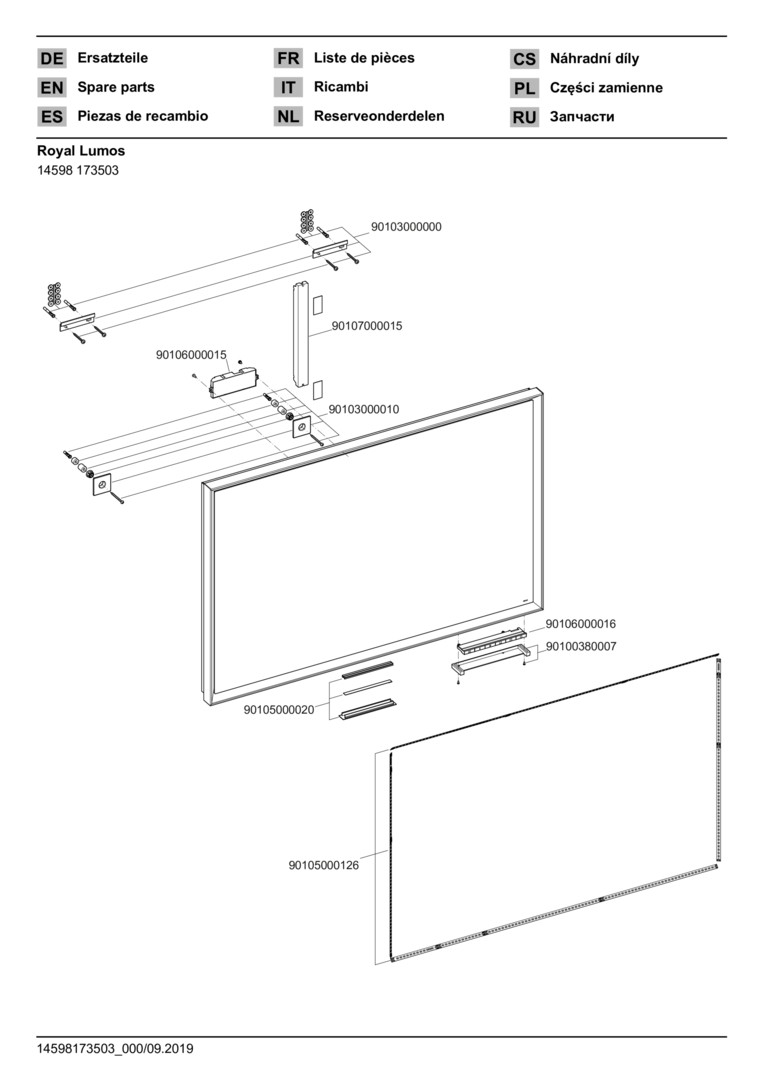 DE Ersatzteile
EN Spare parts
ES Piezas de recambio

FR Liste de pièces
IT Ricambi
NL Reserveonderdelen

CS Náhradní díly
PL Części zamienne
RU Запчасти

Royal Lumos
14598 173503

90103000000
90107000015
90106000015
90103000010
90106000016
90100380007
90105000020
90105000126

14598173503_000/09.2019