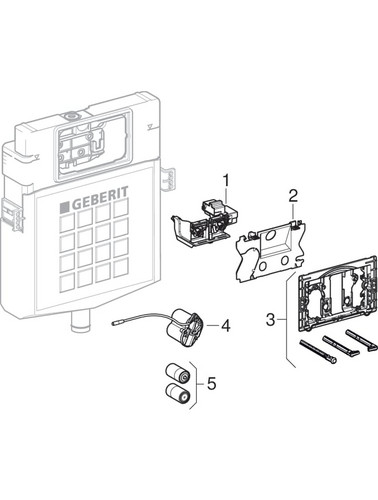 GEBERIT
1
2
3
4
5