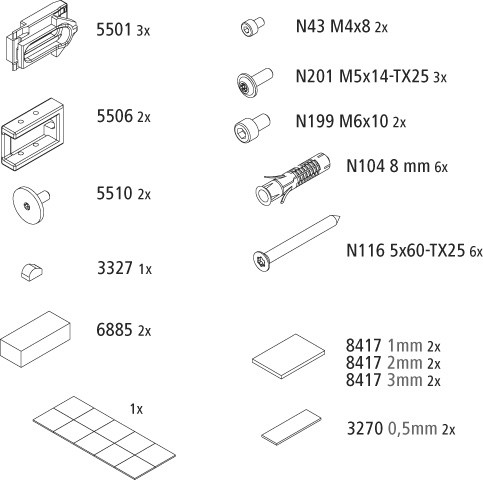 5501 3x

5506 2x

5510 2x

3327 1x

6885 2x

1x

N43 M4x8 2x

N201 M5x14-TX25 3x

N199 M6x10 2x

N104 8 mm 6x

N116 5x60-TX25 6x

8417 1mm 2x
8417 2mm 2x
8417 3mm 2x

3270 0,5mm 2x